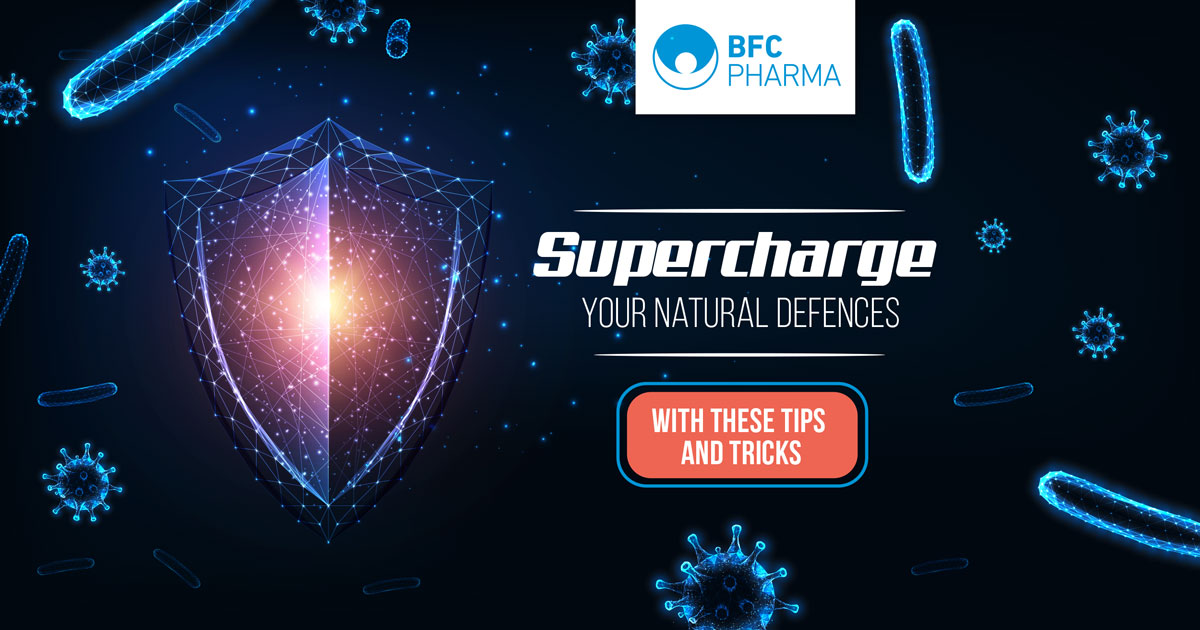 BFC PHARMA

Supercharge

YOUR NATURAL DEFENCES

WITH THESE TIPS AND TRICKS